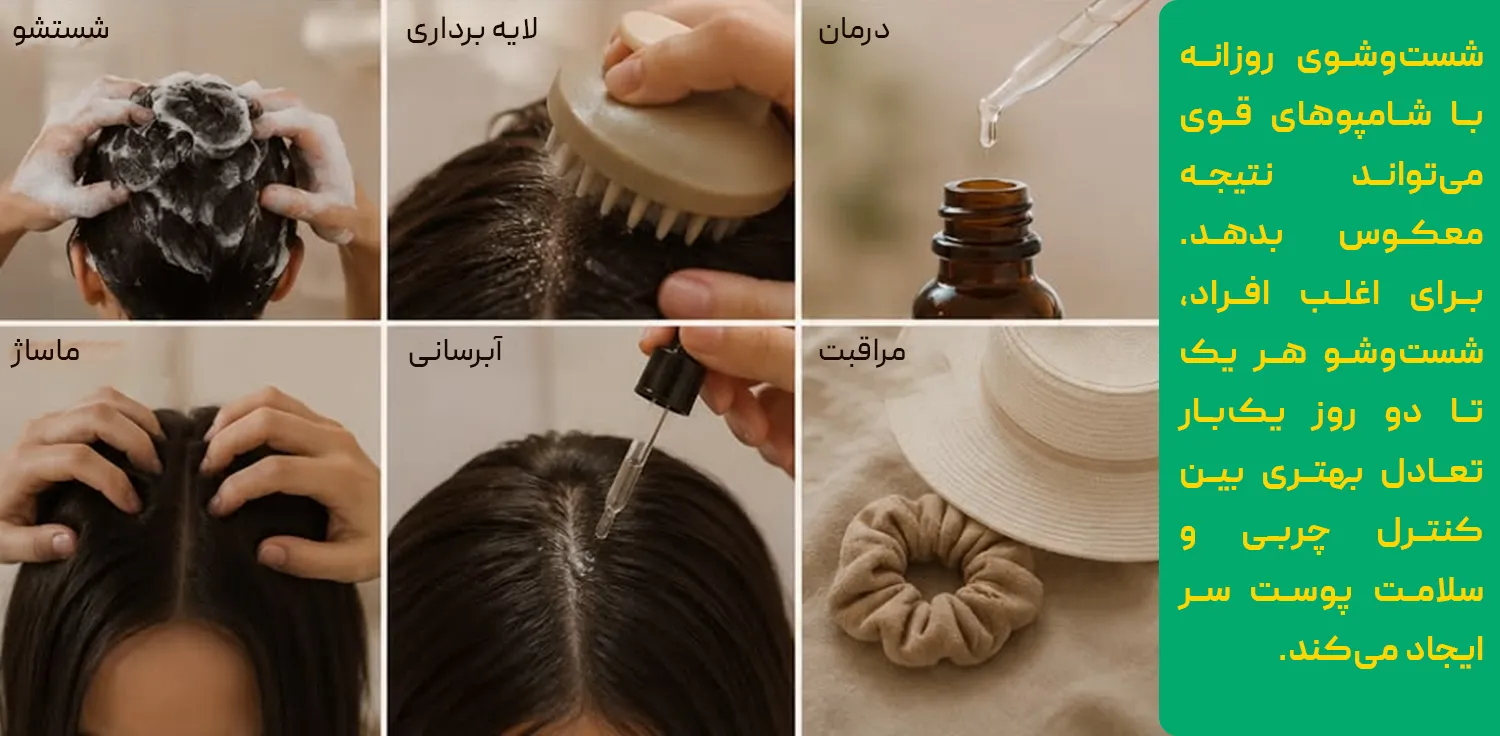 شست‌وشوی روزانه با شامپوهای قوی می‌تواند نتیجه معکوس بدهد. برای اغلب افراد، شست‌وشو هر یک تا دو روز یک‌بار تعادل بهتری بین کنترل چربی و سلامت پوست سر ایجاد می‌کند.

درمان

لایه برداری

شستشو

مراقبت

آبرسانی

ماساژ